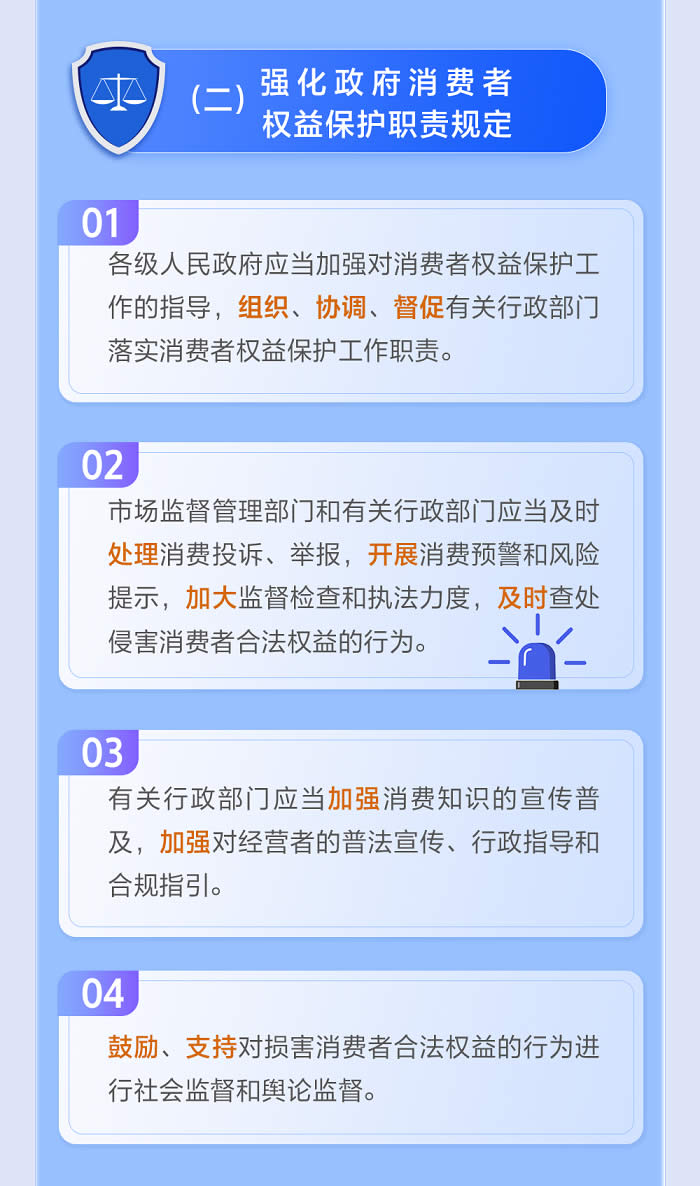 （二）强化政府消费者权益保护职责规定

01

各级人民政府应当加强对消费者权益保护工作的指导，组织、协调、督促有关行政部门落实消费者权益保护工作职责。

02

市场监督管理部门和有关行政部门应当及时处理消费投诉、举报，开展消费预警和风险提示，加大监督检查和执法力度，及时查处侵害消费者合法权益的行为。

03

有关行政部门应当加强消费知识的宣传普及，加强对经营者的普法宣传、行政指导和合规指引。

04

鼓励、支持对损害消费者合法权益的行为进行社会监督和舆论监督。